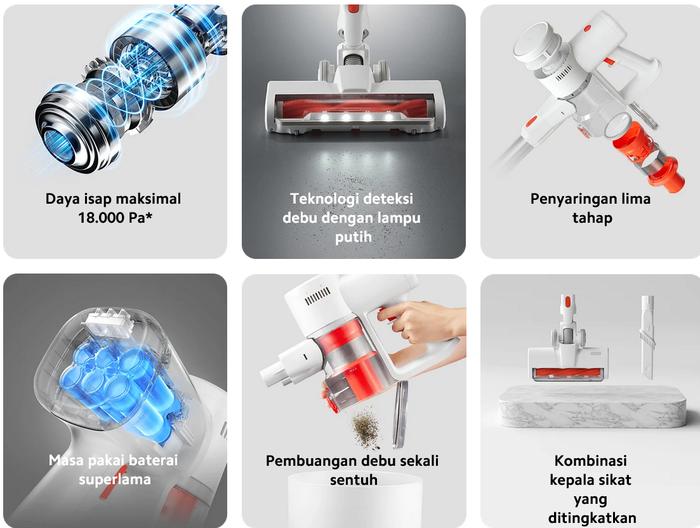 Daya isap maksimal 18.000 Pa*

Teknologi deteksi debu dengan lampu putih

Penyaringan lima tahap

Masa pakai baterai superlama

Pembuangan debu sekali sentuh

Kombinasi kepala sikat yang ditingkatkan